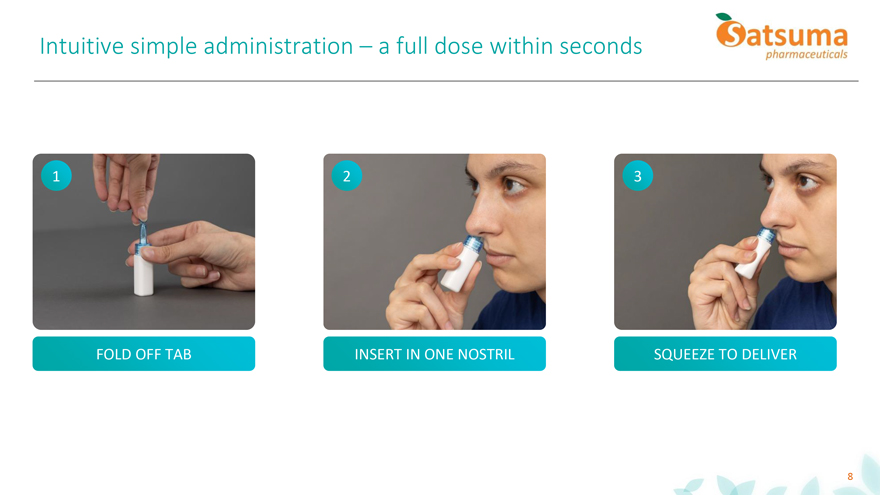 Intuitive simple administration – a full dose within seconds

Satsuma
pharmaceuticals

1

FOLD OFF TAB

2

INSERT IN ONE NOSTRIL

3

SQUEEZE TO DELIVER

8