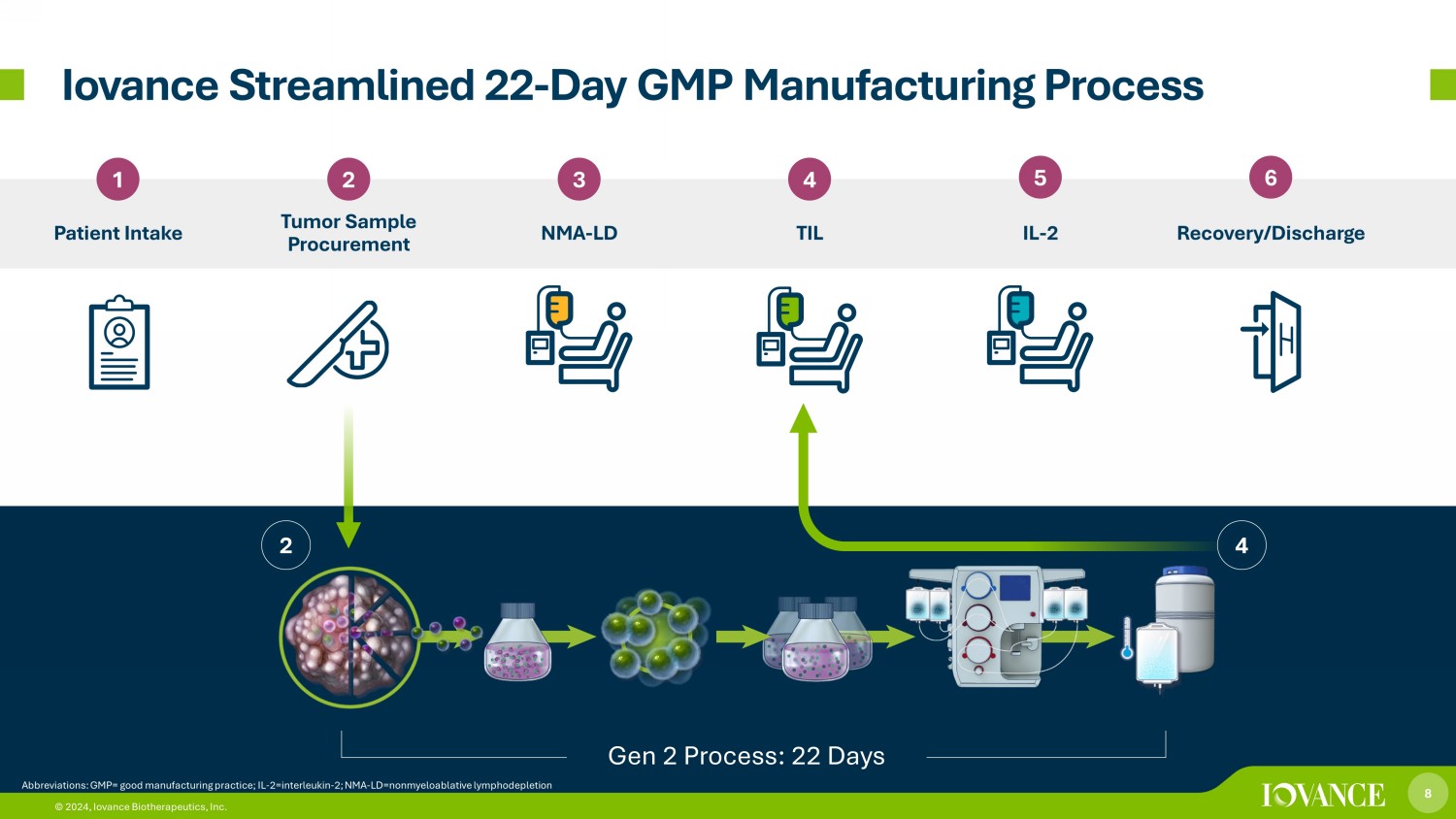 Iovance Streamlined 22-Day GMP Manufacturing Process

1 Patient Intake

2 Tumor Sample Procurement

3 NMA-LD

4 TIL

5 IL-2

6 Recovery/Discharge

2

4

Gen 2 Process: 22 Days

Abbreviations: GMP= good manufacturing practice; IL-2=interleukin-2; NMA-LD=nonmyeloablative lymphodepletion

© 2024, Iovance Biotherapeutics, Inc.

IOVANCE

8