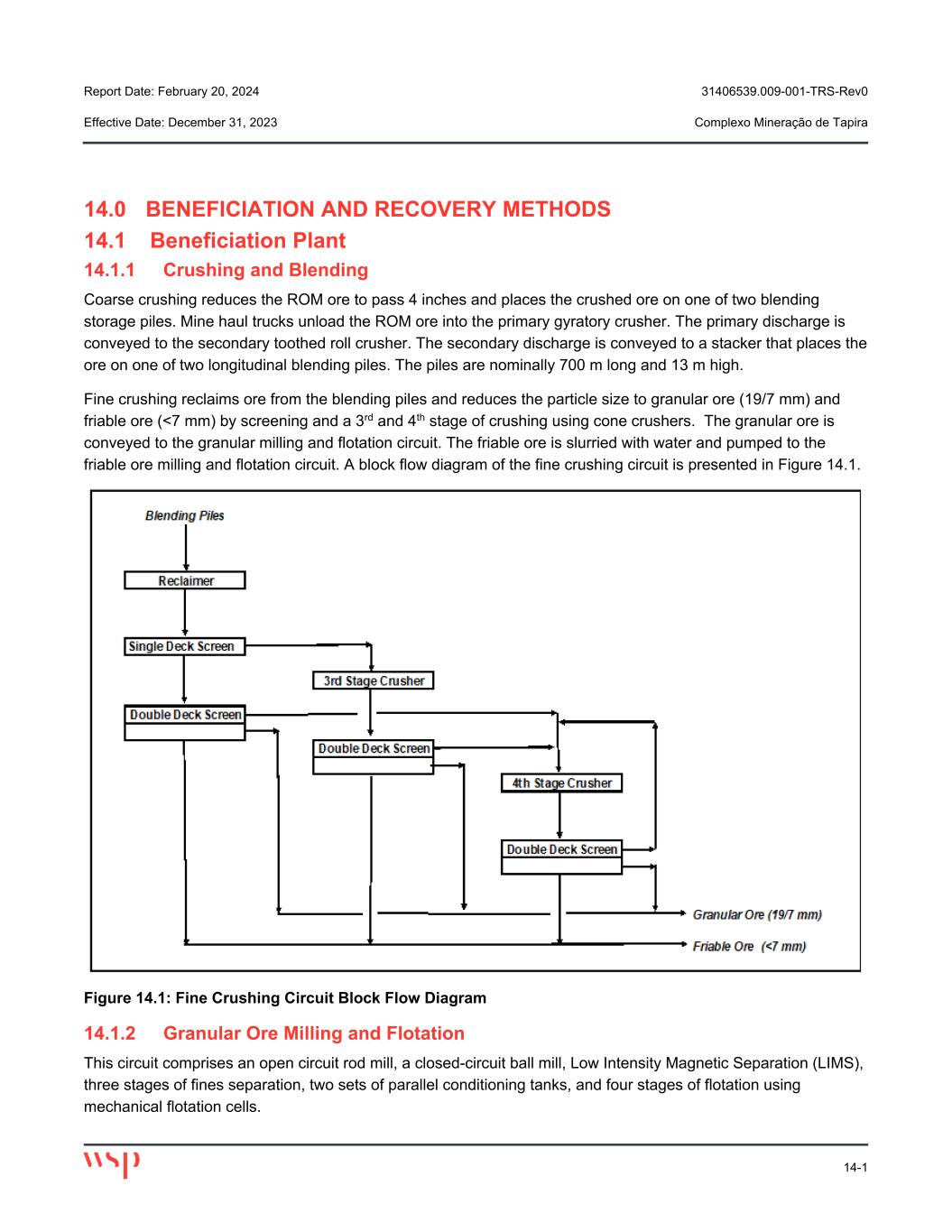 Report Date: February 20, 2024

31406539.009-001-TRS-Rev0

Effective Date: December 31, 2023

Complexo Mineração de Tapira

14.0 BENEFICIATION AND RECOVERY METHODS

14.1 Beneficiation Plant

14.1.1 Crushing and Blending

Coarse crushing reduces the ROM ore to pass 4 inches and places the crushed ore on one of two blending storage piles. Mine haul trucks unload the ROM ore into the primary gyratory crusher. The primary discharge is conveyed to the secondary toothed roll crusher. The secondary discharge is conveyed to a stacker that places the ore on one of two longitudinal blending piles. The piles are nominally 700 m long and 13 m high.

Fine crushing reclaims ore from the blending piles and reduces the particle size to granular ore (19/7 mm) and friable ore (<7 mm) by screening and a 3$^{rd}$ and 4$^{th}$ stage of crushing using cone crushers. The granular ore is conveyed to the granular milling and flotation circuit. The friable ore is slurried with water and pumped to the friable ore milling and flotation circuit. A block flow diagram of the fine crushing circuit is presented in Figure 14.1.

Blending Piles

Reclaimer

Single Deck Screen

3rd Stage Crusher

Double Deck Screen

Double Deck Screen

4th Stage Crusher

Double Deck Screen

Granular Ore (19/7 mm)

Friable Ore (<7 mm)

Figure 14.1: Fine Crushing Circuit Block Flow Diagram

14.1.2 Granular Ore Milling and Flotation

This circuit comprises an open circuit rod mill, a closed-circuit ball mill, Low Intensity Magnetic Separation (LIMS), three stages of fines separation, two sets of parallel conditioning tanks, and four stages of flotation using mechanical flotation cells.

wsp

14-1