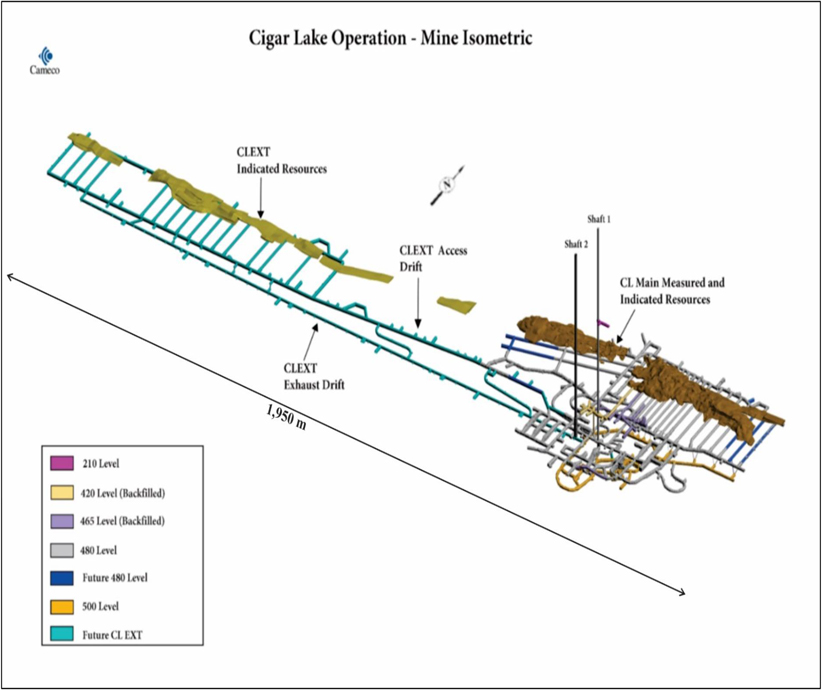 Cigar Lake Operation - Mine Isometric

Cameco

CLEXT
Indicated Resources

N

Shaft 1

Shaft 2

CLEXT Access Drift

CL Main Measured and Indicated Resources

CLEXT
Exhaust Drift

1,950 m

210 Level

420 Level (Backfilled)

465 Level (Backfilled)

480 Level

Future 480 Level

500 Level

Future CL EXT