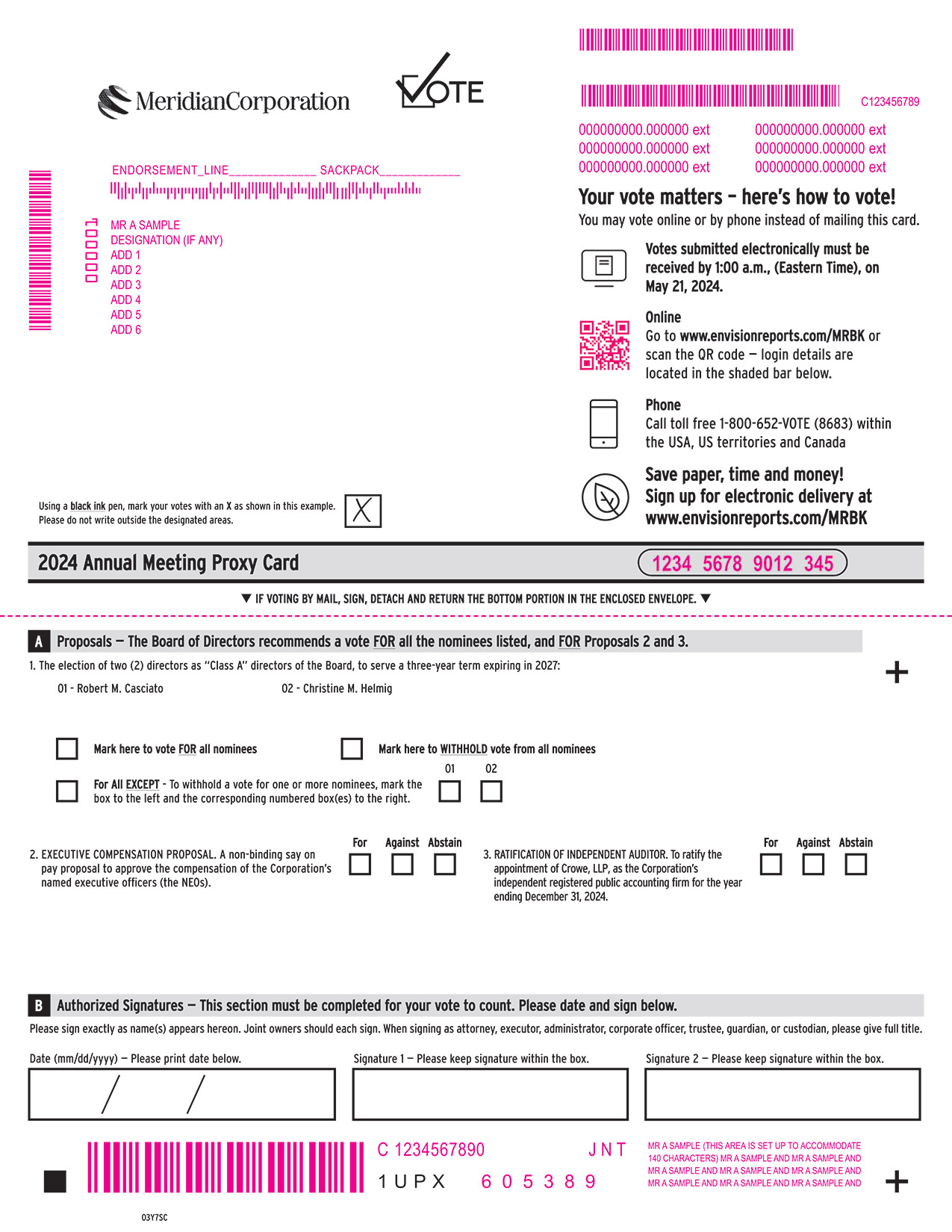 MeridianCorporation

VOTE

C123456789

000000000.000000 ext
000000000.000000 ext
000000000.000000 ext
000000000.000000 ext
000000000.000000 ext
000000000.000000 ext

ENDORSEMENT_LINE______________ SACKPACK_____________

000001

MR A SAMPLE
DESIGNATION (IF ANY)
ADD 1
ADD 2
ADD 3
ADD 4
ADD 5
ADD 6

Your vote matters – here's how to vote!
You may vote online or by phone instead of mailing this card.

Votes submitted electronically must be received by 1:00 a.m., (Eastern Time), on May 21, 2024.

Online
Go to www.envisionreports.com/MRBK or scan the QR code — login details are located in the shaded bar below.

Phone
Call toll free 1-800-652-VOTE (8683) within the USA, US territories and Canada

Save paper, time and money!
Sign up for electronic delivery at www.envisionreports.com/MRBK

Using a black ink pen, mark your votes with an X as shown in this example. Please do not write outside the designated areas.

X

2024 Annual Meeting Proxy Card

1234 5678 9012 345

▼ IF VOTING BY MAIL, SIGN, DETACH AND RETURN THE BOTTOM PORTION IN THE ENCLOSED ENVELOPE. ▼

A Proposals — The Board of Directors recommends a vote FOR all the nominees listed, and FOR Proposals 2 and 3.

1. The election of two (2) directors as "Class A" directors of the Board, to serve a three-year term expiring in 2027:

01 - Robert M. Casciato

02 - Christine M. Helmig

+

Mark here to vote FOR all nominees

Mark here to WITHHOLD vote from all nominees

For All EXCEPT - To withhold a vote for one or more nominees, mark the box to the left and the corresponding numbered box(es) to the right.

01 02

2. EXECUTIVE COMPENSATION PROPOSAL. A non-binding say on pay proposal to approve the compensation of the Corporation's named executive officers (the NEOs).

For Against Abstain

3. RATIFICATION OF INDEPENDENT AUDITOR. To ratify the appointment of Crowe, LLP, as the Corporation's independent registered public accounting firm for the year ending December 31, 2024.

For Against Abstain

B Authorized Signatures — This section must be completed for your vote to count. Please date and sign below.

Please sign exactly as name(s) appears hereon. Joint owners should each sign. When signing as attorney, executor, administrator, corporate officer, trustee, guardian, or custodian, please give full title.

Date (mm/dd/yyyy) — Please print date below.

/ /

Signature 1 — Please keep signature within the box.

Signature 2 — Please keep signature within the box.

C 1234567890

J N T

1 U P X

6 0 5 3 8 9

MR A SAMPLE (THIS AREA IS SET UP TO ACCOMMODATE 140 CHARACTERS) MR A SAMPLE AND MR A SAMPLE AND MR A SAMPLE AND MR A SAMPLE AND MR A SAMPLE AND MR A SAMPLE AND MR A SAMPLE AND MR A SAMPLE AND

+

03Y7SC