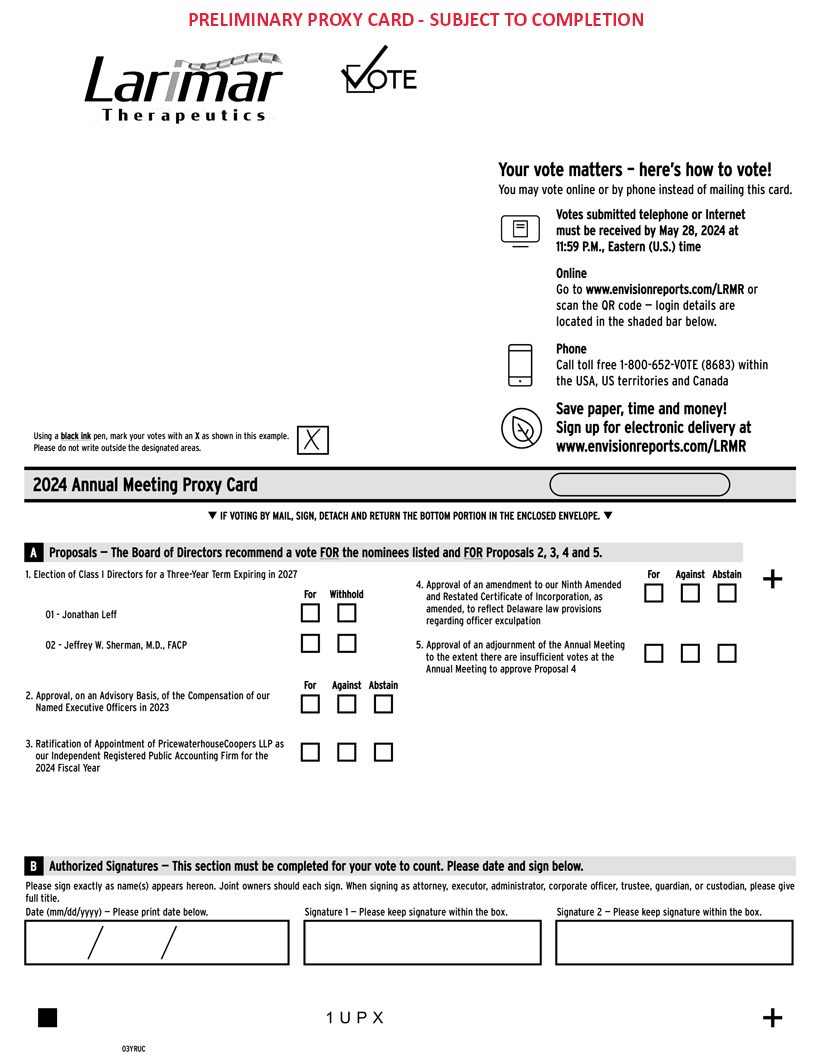 PRELIMINARY PROXY CARD - SUBJECT TO COMPLETION

Larimar
Therapeutics

VOTE

Your vote matters – here's how to vote!
You may vote online or by phone instead of mailing this card.

Votes submitted telephone or Internet must be received by May 28, 2024 at 11:59 P.M., Eastern (U.S.) time

Online
Go to www.envisionreports.com/LRMR or scan the QR code — login details are located in the shaded bar below.

Phone
Call toll free 1-800-652-VOTE (8683) within the USA, US territories and Canada

Save paper, time and money!
Sign up for electronic delivery at www.envisionreports.com/LRMR

Using a black ink pen, mark your votes with an X as shown in this example. Please do not write outside the designated areas.

X

2024 Annual Meeting Proxy Card

▼ IF VOTING BY MAIL, SIGN, DETACH AND RETURN THE BOTTOM PORTION IN THE ENCLOSED ENVELOPE. ▼

A Proposals — The Board of Directors recommend a vote FOR the nominees listed and FOR Proposals 2, 3, 4 and 5.

1. Election of Class I Directors for a Three-Year Term Expiring in 2027

For Withhold

01 - Jonathan Leff

02 - Jeffrey W. Sherman, M.D., FACP

For Against Abstain

2. Approval, on an Advisory Basis, of the Compensation of our Named Executive Officers in 2023

3. Ratification of Appointment of PricewaterhouseCoopers LLP as our Independent Registered Public Accounting Firm for the 2024 Fiscal Year

For Against Abstain

4. Approval of an amendment to our Ninth Amended and Restated Certificate of Incorporation, as amended, to reflect Delaware law provisions regarding officer exculpation

5. Approval of an adjournment of the Annual Meeting to the extent there are insufficient votes at the Annual Meeting to approve Proposal 4

+

B Authorized Signatures — This section must be completed for your vote to count. Please date and sign below.

Please sign exactly as name(s) appears hereon. Joint owners should each sign. When signing as attorney, executor, administrator, corporate officer, trustee, guardian, or custodian, please give full title.

Date (mm/dd/yyyy) — Please print date below.

/ /

Signature 1 — Please keep signature within the box.

Signature 2 — Please keep signature within the box.

1 U P X

+

03YRUC