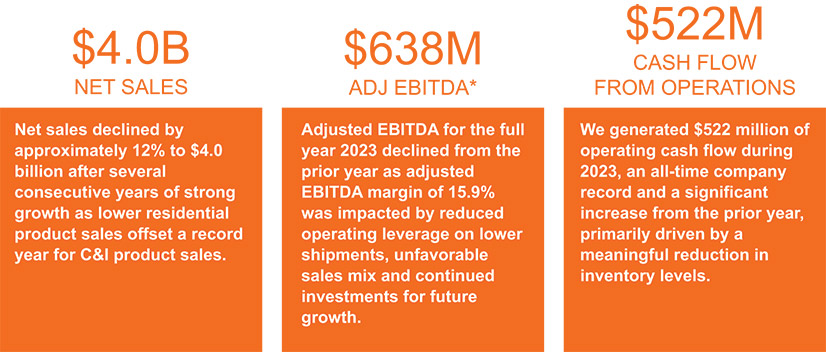 $4.0B
NET SALES

Net sales declined by approximately 12% to $4.0 billion after several consecutive years of strong growth as lower residential product sales offset a record year for C&I product sales.

$638M
ADJ EBITDA*

Adjusted EBITDA for the full year 2023 declined from the prior year as adjusted EBITDA margin of 15.9% was impacted by reduced operating leverage on lower shipments, unfavorable sales mix and continued investments for future growth.

$522M
CASH FLOW
FROM OPERATIONS

We generated $522 million of operating cash flow during 2023, an all-time company record and a significant increase from the prior year, primarily driven by a meaningful reduction in inventory levels.